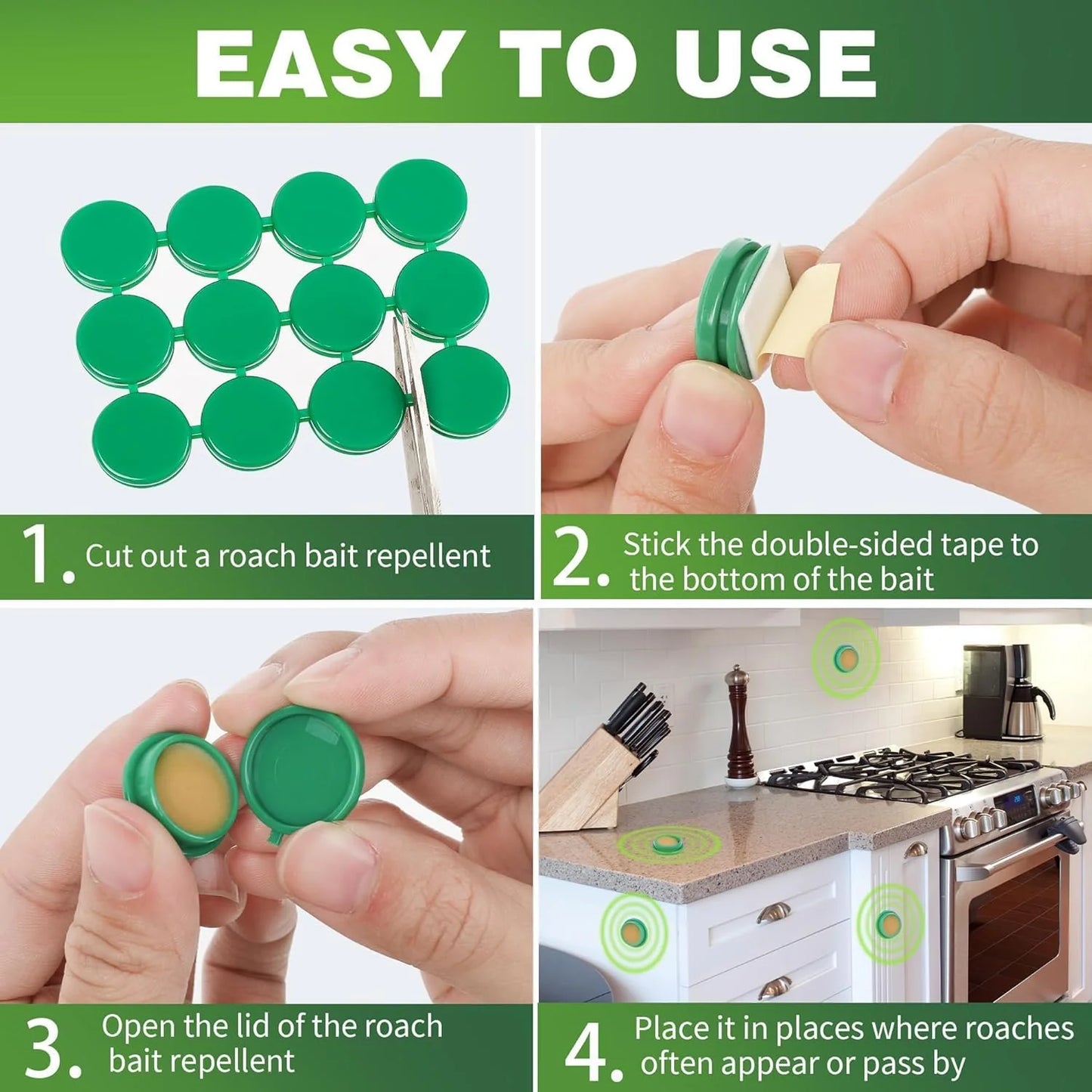 EASY TO USE

1. Cut out a roach bait repellent

2. Stick the double-sided tape to the bottom of the bait

3. Open the lid of the roach bait repellent

4. Place it in places where roaches often appear or pass by